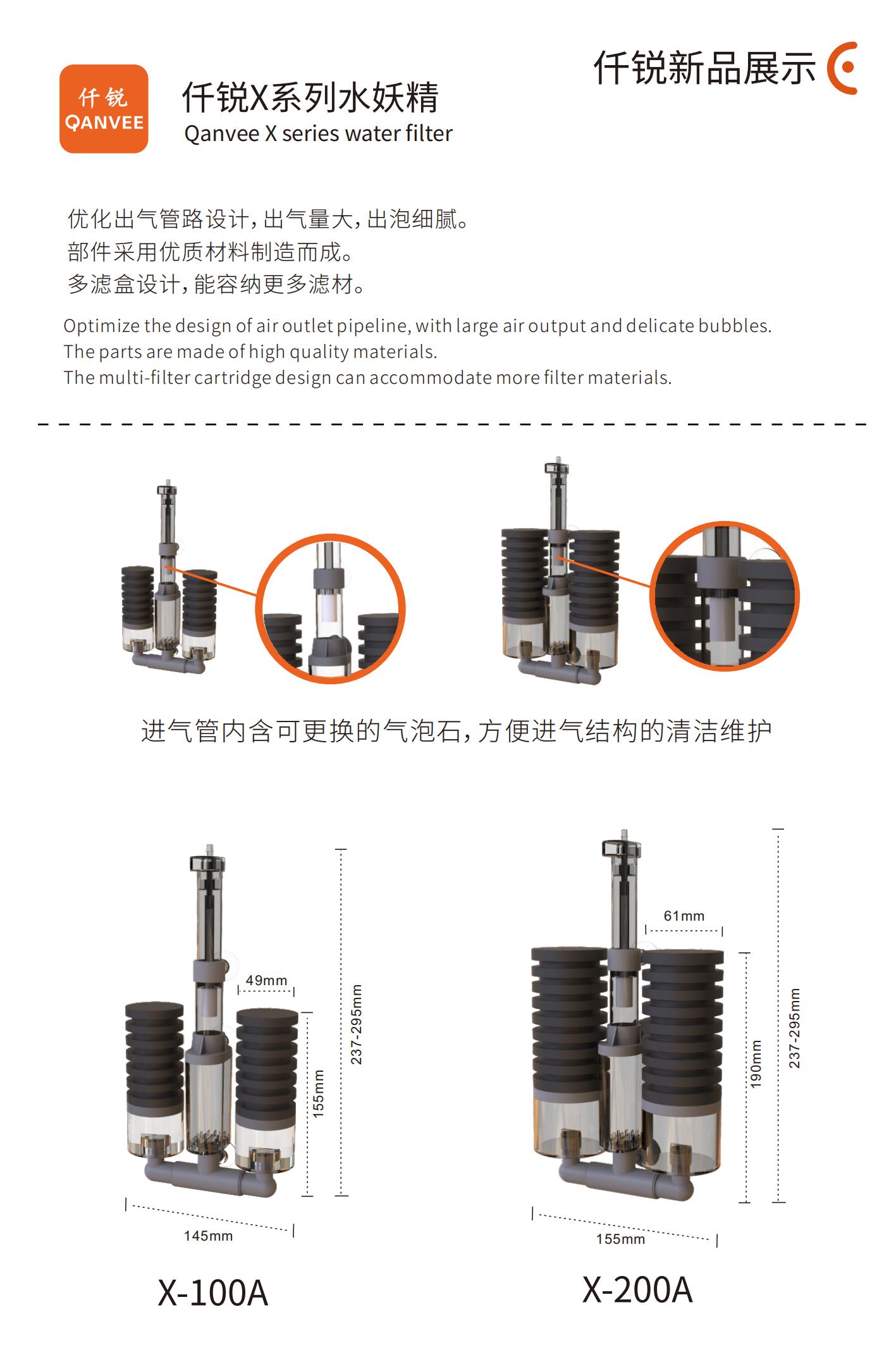 仟锐
QANVEE

仟锐X系列水妖精
Qanvee X series water filter

仟锐新品展示

优化出气管路设计，出气量大，出泡细腻。
部件采用优质材料制造而成。
多滤盒设计，能容纳更多滤材。

Optimize the design of air outlet pipeline, with large air output and delicate bubbles.
The parts are made of high quality materials.
The multi-filter cartridge design can accommodate more filter materials.

进气管内含可更换的气泡石，方便进气结构的清洁维护

49mm
155mm
237-295mm
145mm
X-100A

61mm
190mm
237-295mm
155mm
X-200A