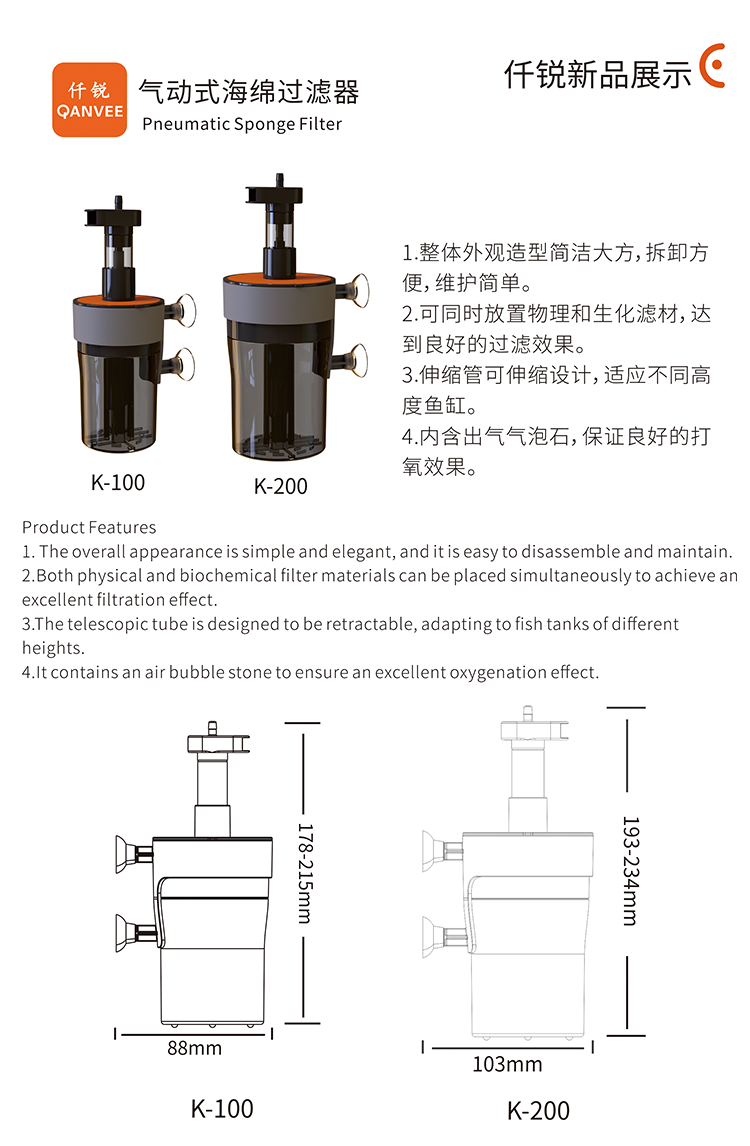 仟锐
QANVEE

气动式海绵过滤器
Pneumatic Sponge Filter

仟锐新品展示

K-100

K-200

1.整体外观造型简洁大方，拆卸方便，维护简单。
2.可同时放置物理和生化滤材，达到良好的过滤效果。
3.伸缩管可伸缩设计，适应不同高度鱼缸。
4.内含出气气泡石，保证良好的打氧效果。

Product Features
1. The overall appearance is simple and elegant, and it is easy to disassemble and maintain.
2.Both physical and biochemical filter materials can be placed simultaneously to achieve an excellent filtration effect.
3.The telescopic tube is designed to be retractable, adapting to fish tanks of different heights.
4.It contains an air bubble stone to ensure an excellent oxygenation effect.

178-215mm

88mm

K-100

193-234mm

103mm

K-200